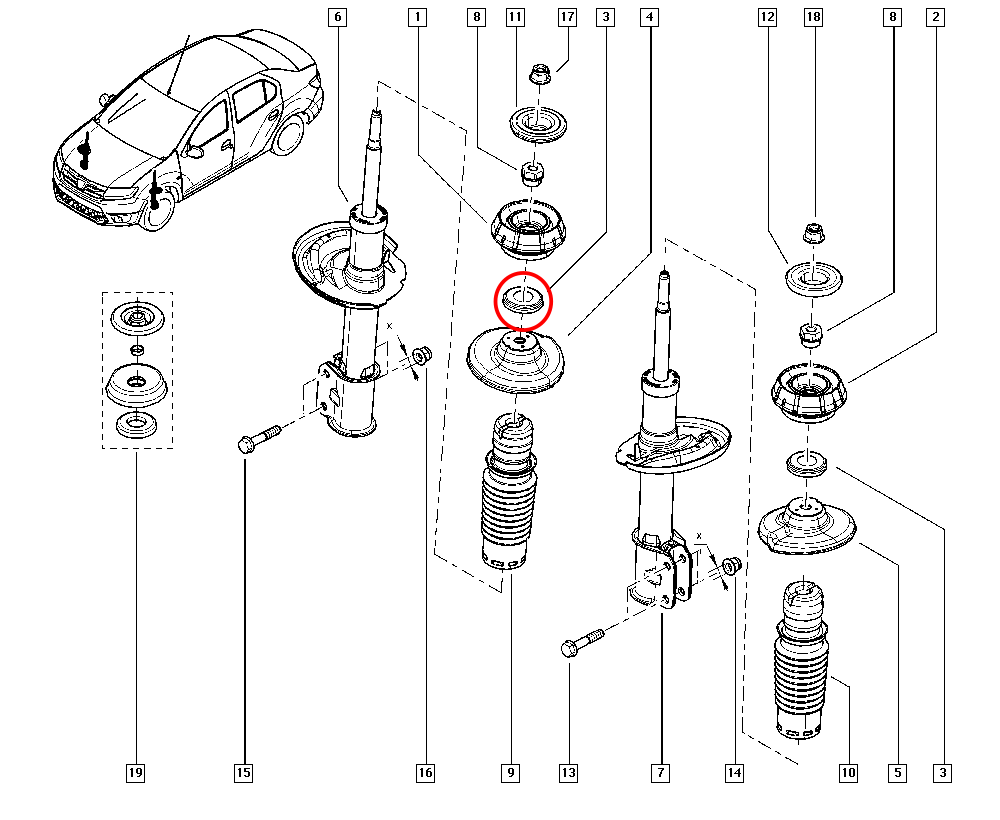 6
1
8
11
17
3
4
12
18
8
2
x
x
19
15
16
9
13
7
14
10
5
3