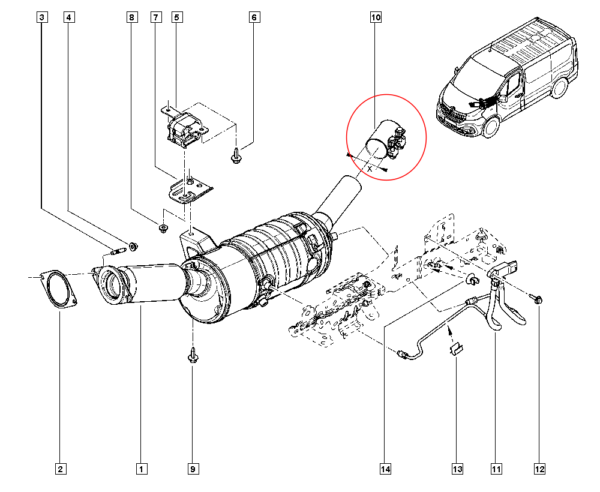 3
4
8
7
5
6
10
X
2
1
9
14
13
11
12