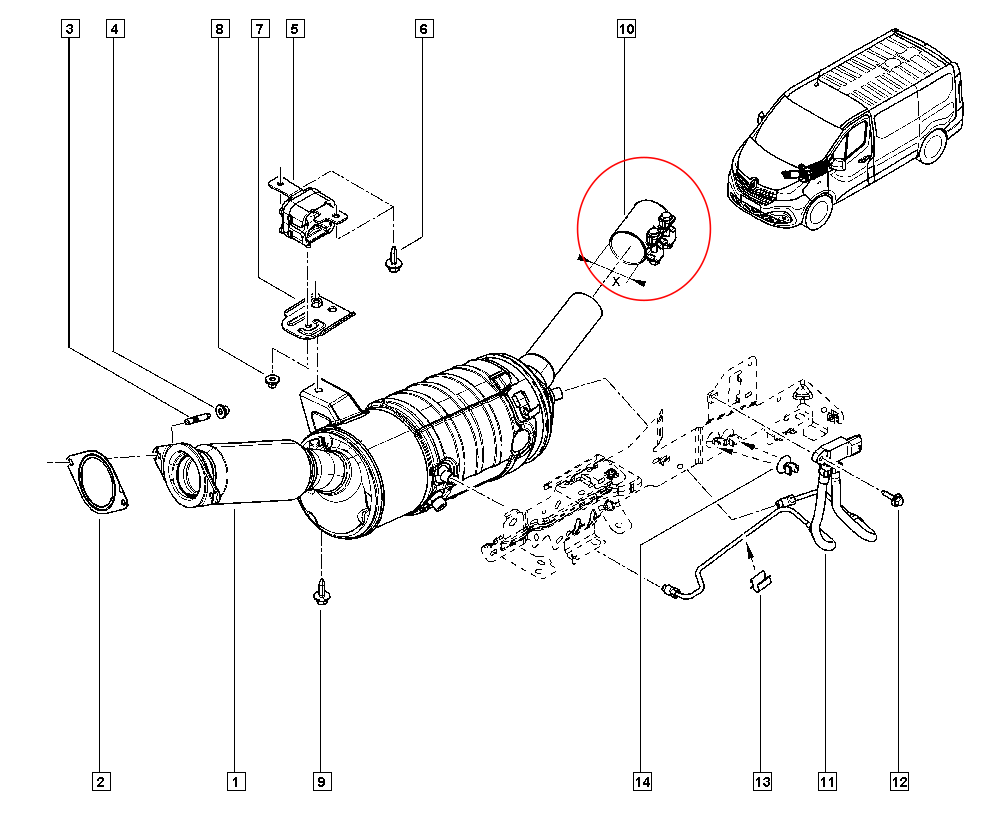 3
4
8
7
5
6
10
X
2
1
9
14
13
11
12