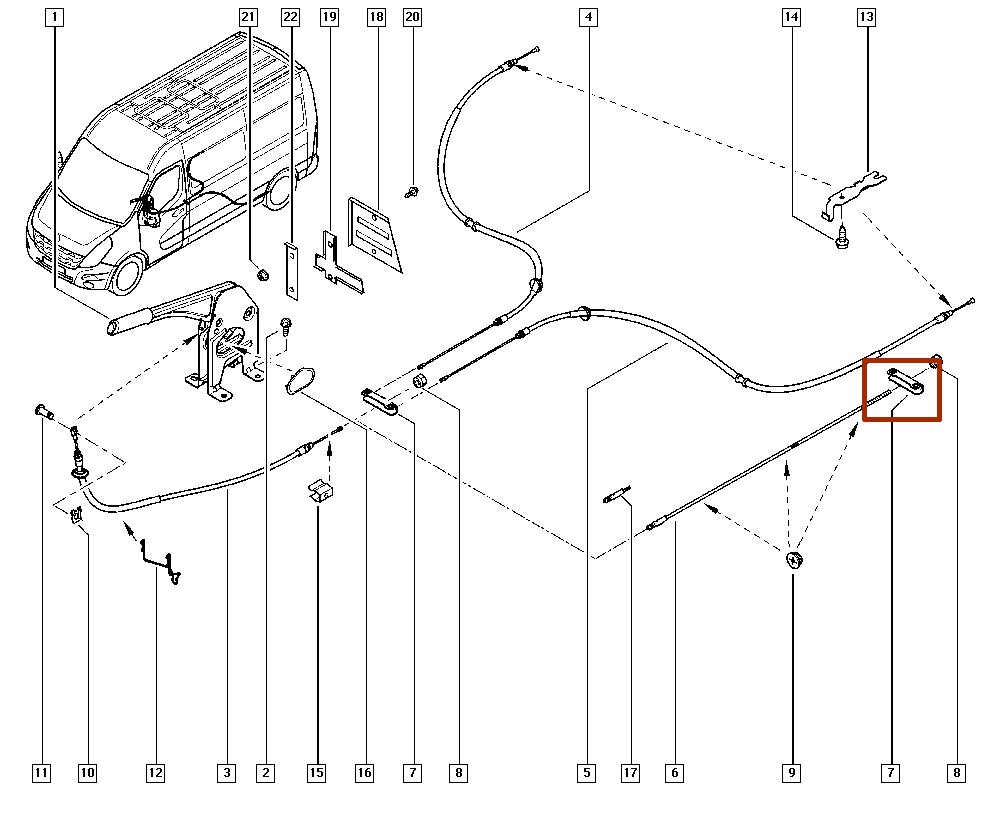 1
21
22
19
18
20
4
14
13
11
10
12
3
2
15
16
7
8
5
17
6
9
7
8