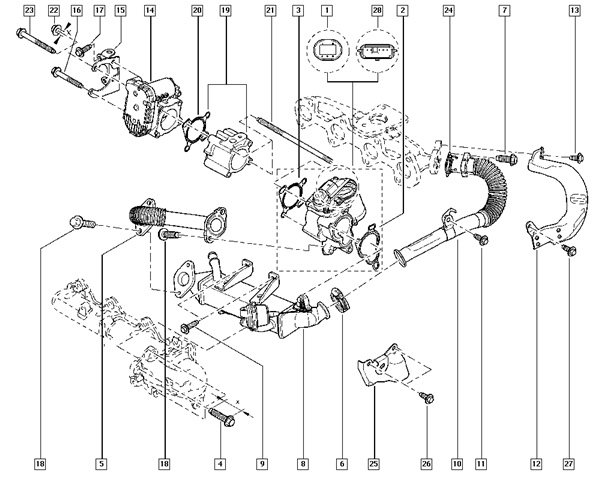 23 22 16 17 15 14 20 19 21 3 1 28 2 24 7 13

x

x

18 5 18 4 9 8 6 25 26 10 11 12 27