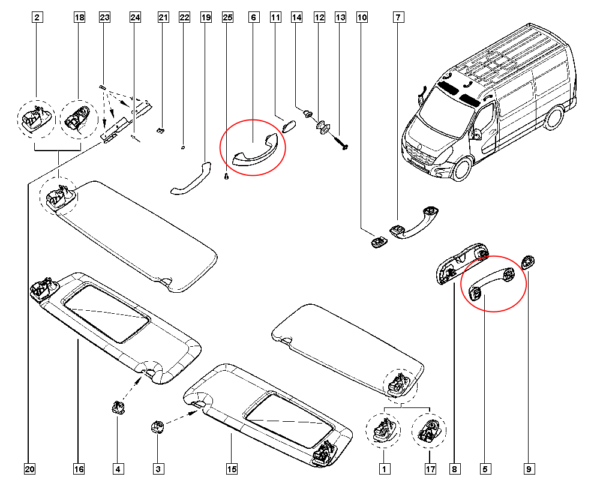 2
18
23
24
21
22
19
25
6
11
14
12
13
10
7
20
16
4
3
15
1
17
8
5
9