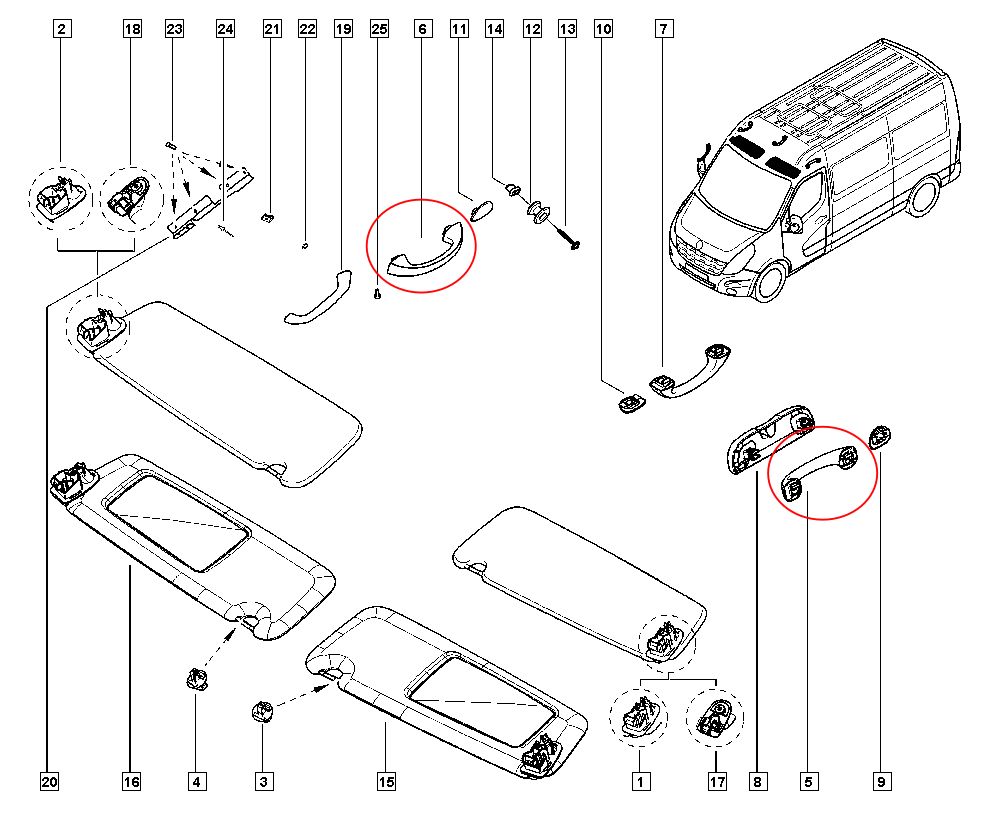 2 18 23 24 21 22 19 25 6 11 14 12 13 10 7

20 16 4 3 15 1 17 8 5 9