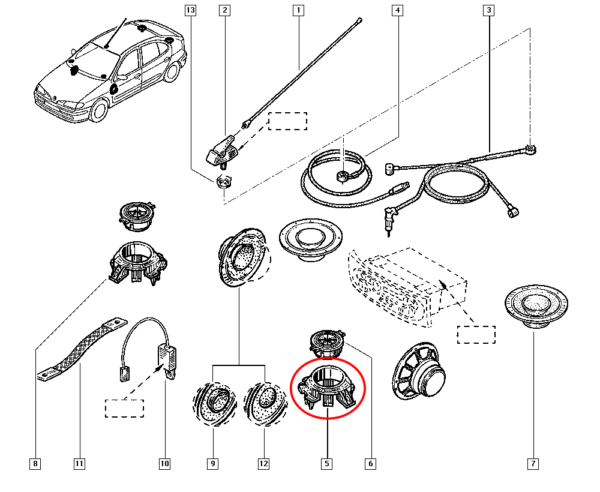 13
2
1
4
3
8
11
10
9
12
5
6
7