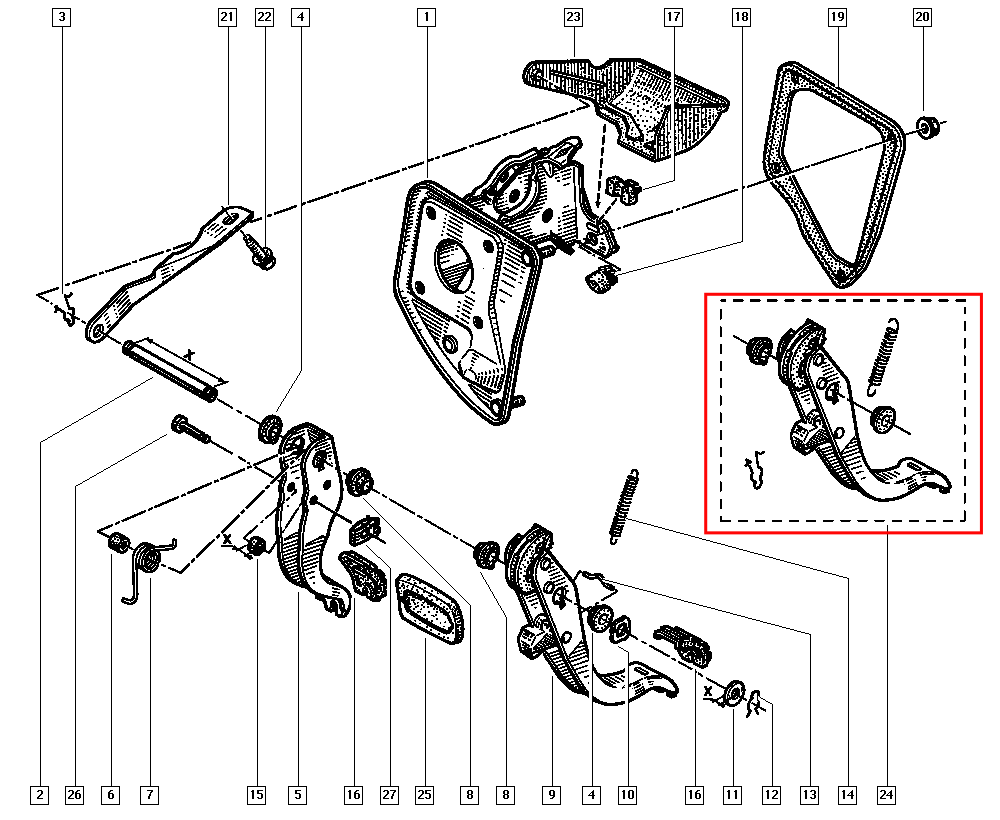 3 21 22 4 1 23 17 18 19 20

X

X

X

2 26 6 7 15 5 16 27 25 8 8 9 4 10 16 11 12 13 14 24