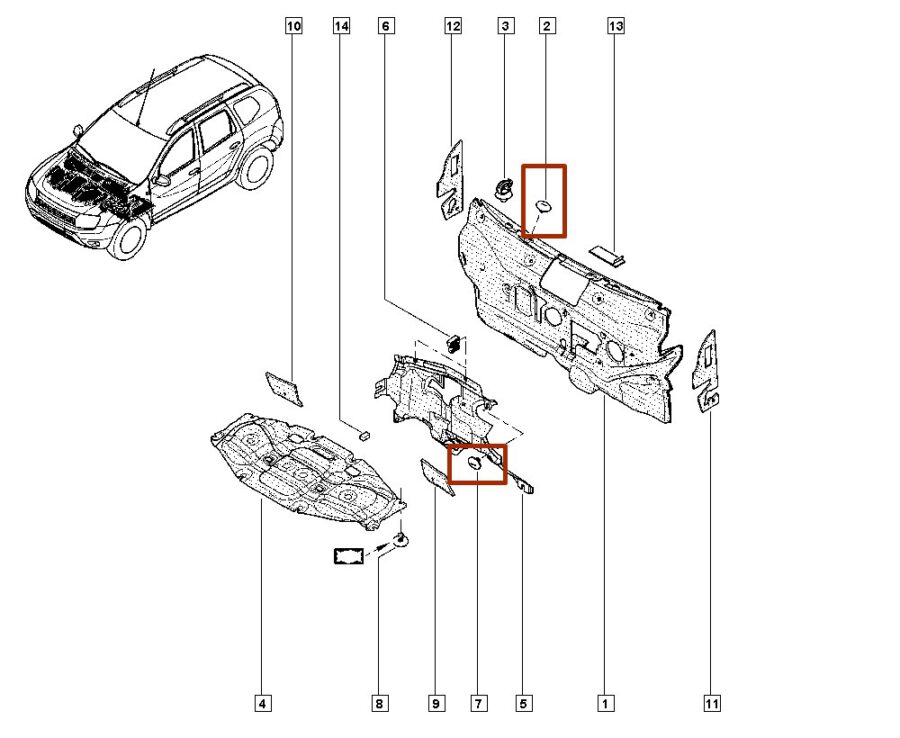 10
14
6
12
3
2
13
4
8
9
7
5
1
11