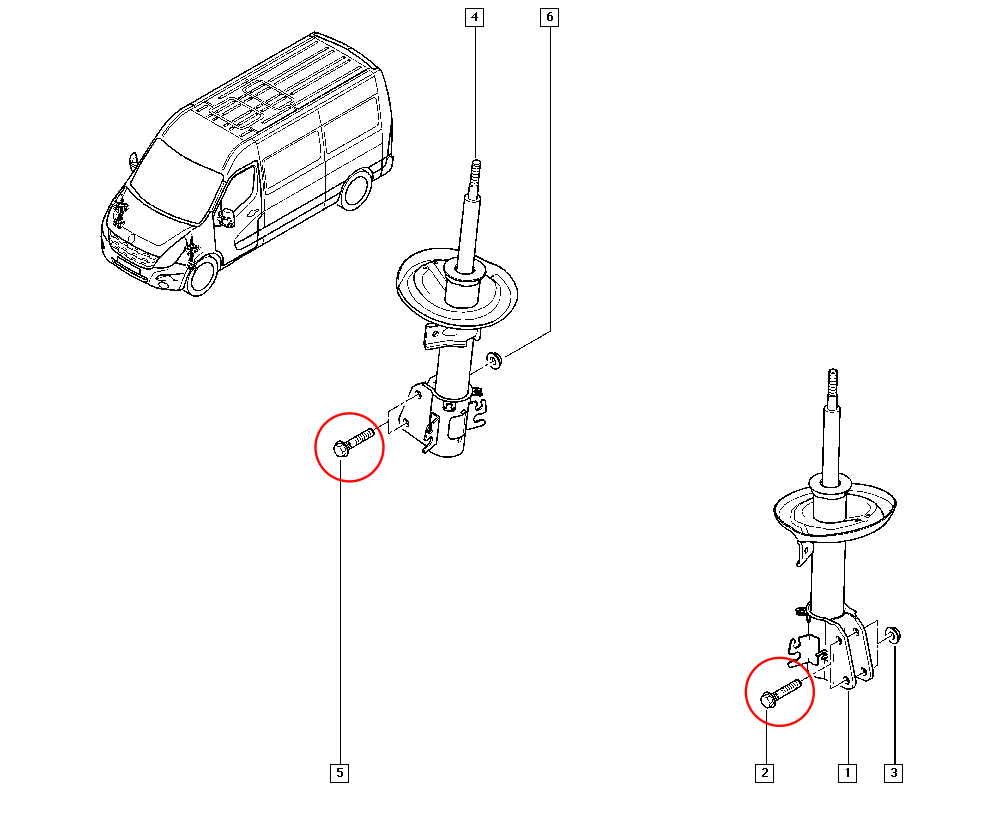 4
6
5
2
1
3