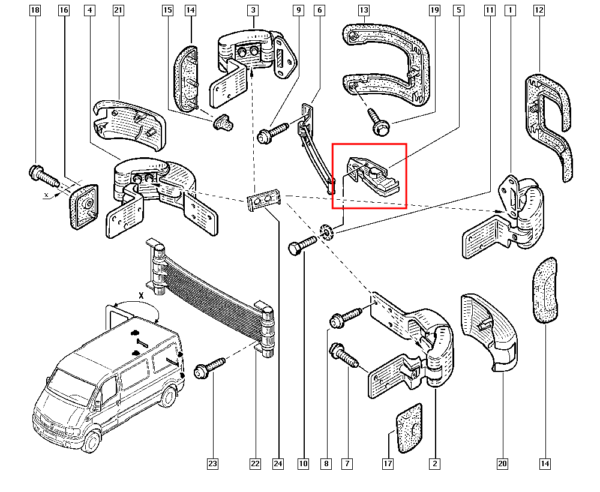 18 16 4 21 15 14 3 9 6 13 19 5 11 1 12

X

X

23 22 24 10 8 7 17 2 20 14