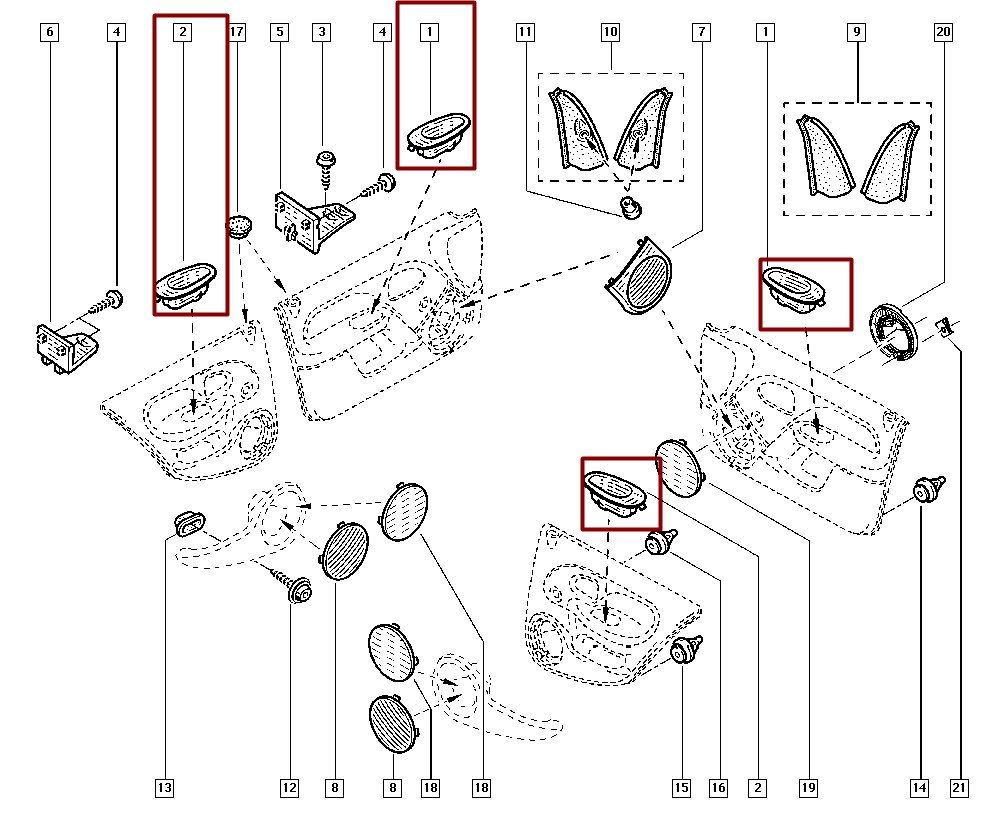 6
4
2
17
5
3
4
1
11
10
7
1
9
20
13
12
8
8
18
18
15
16
2
19
14
21