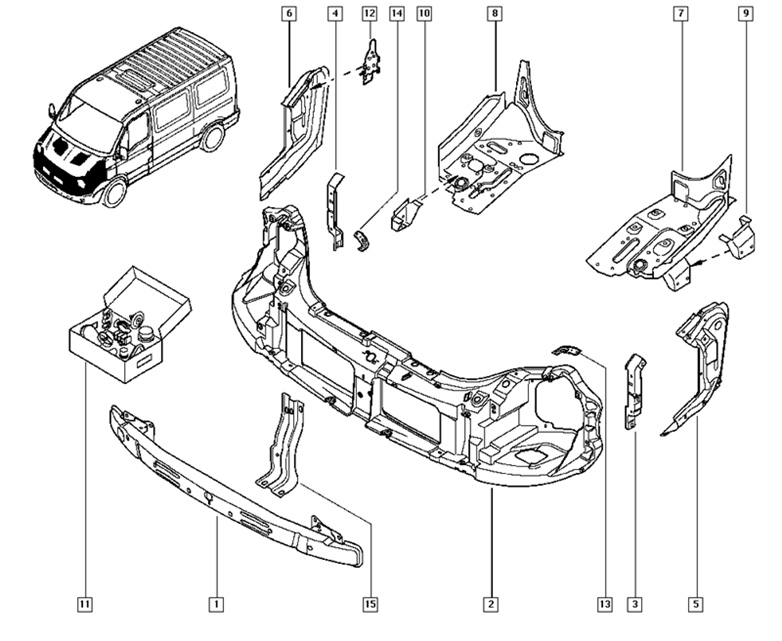 6
4
12
14
10
8
7
9
11
1
15
2
13
3
5