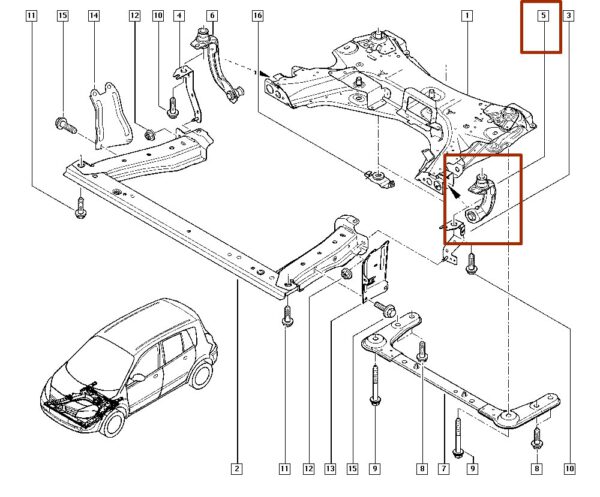 11 15 14 12 10 4 6 16 1 5 3

2 11 12 13 15 9 8 7 9 8 10