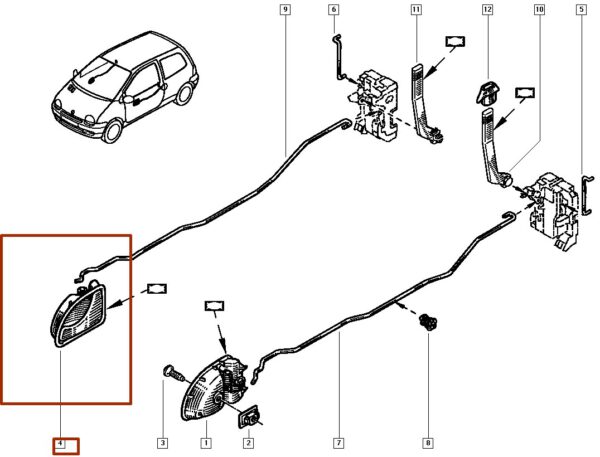 9
6
11
12
10
5
4
3
1
2
7
8