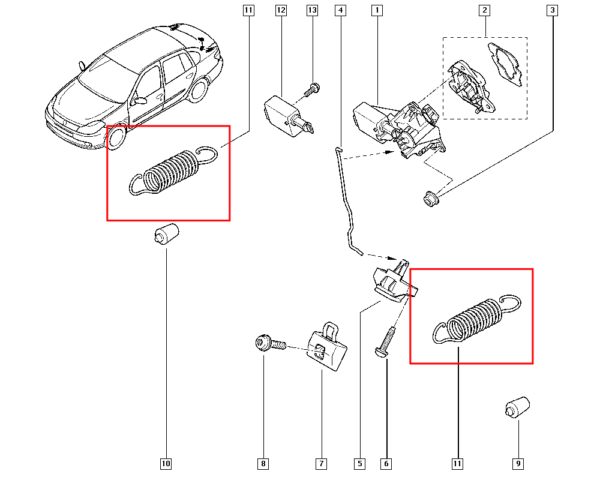 11
12
13
4
1
2
3
10
8
7
5
6
11
9