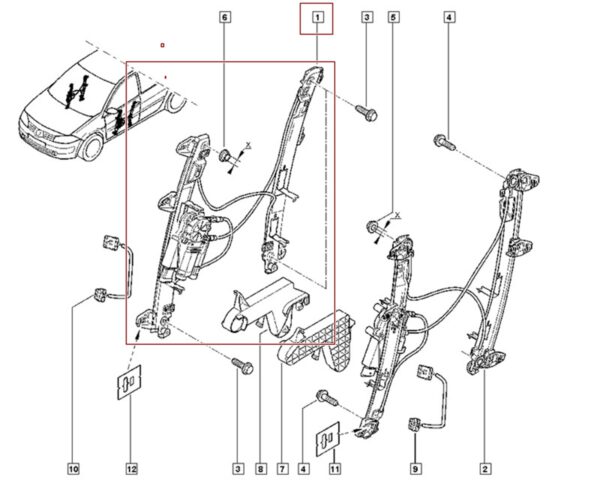 6
1
3
5
4
X
X
10
12
3
8
7
4
11
9
2