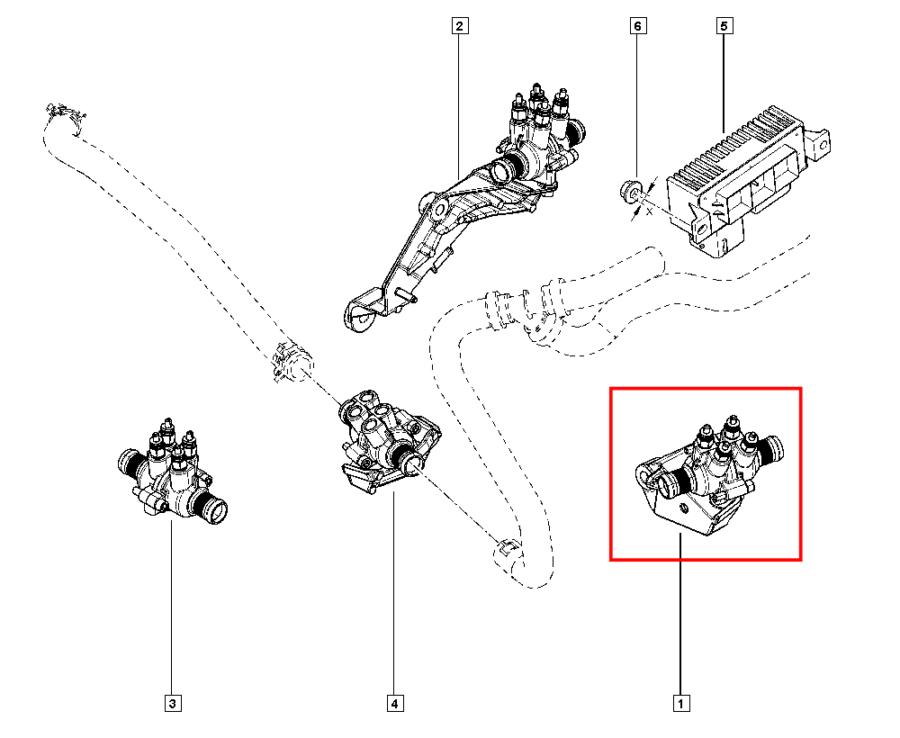 2
6
5
X
3
4
1