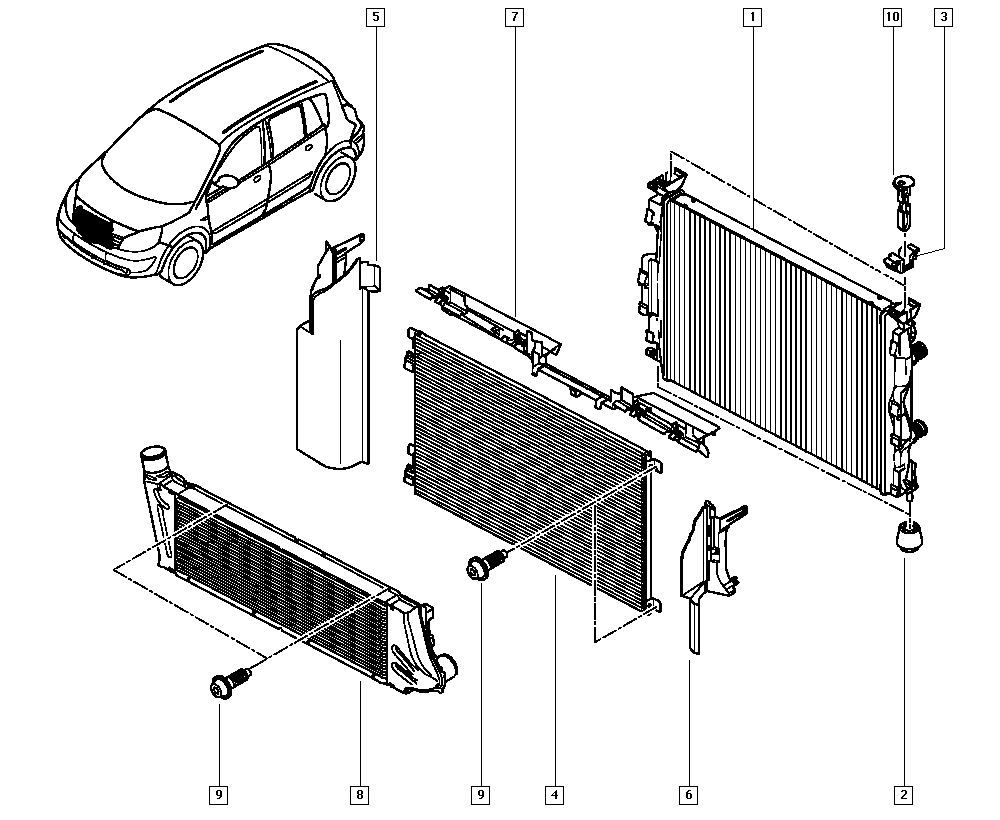 5
7
1
10
3
9
8
9
4
6
2