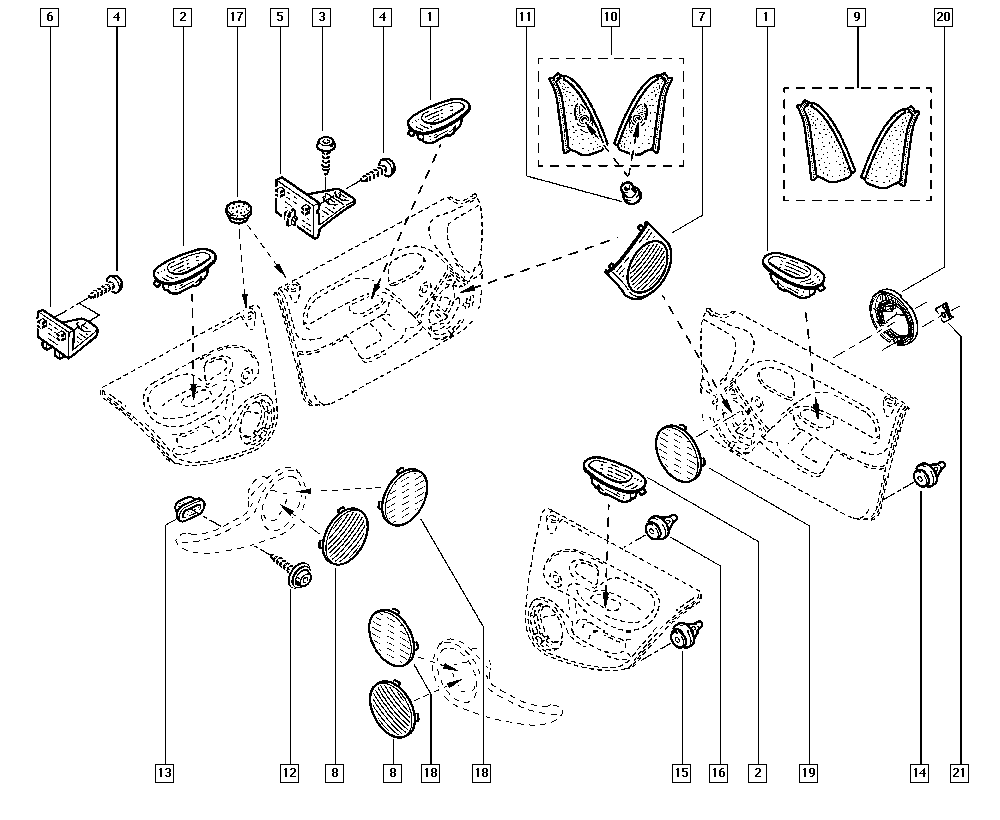 6 4 2 17 5 3 4 1 11 10 7 1 9 20

13 12 8 8 18 18 15 16 2 19 14 21