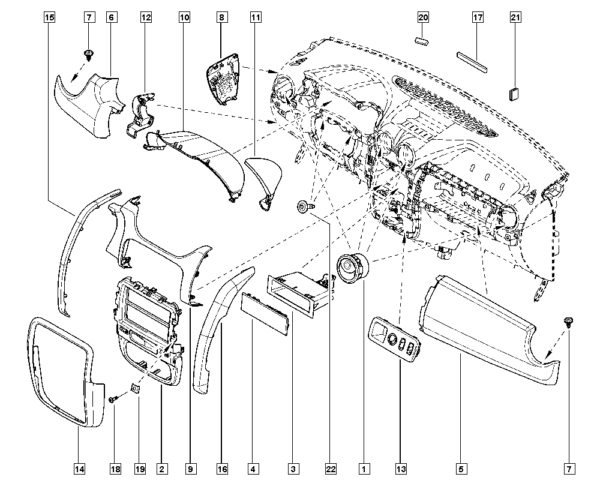 15
7
6
12
10
8
11
20
17
21
14
18
19
2
9
16
4
3
22
1
13
5
7