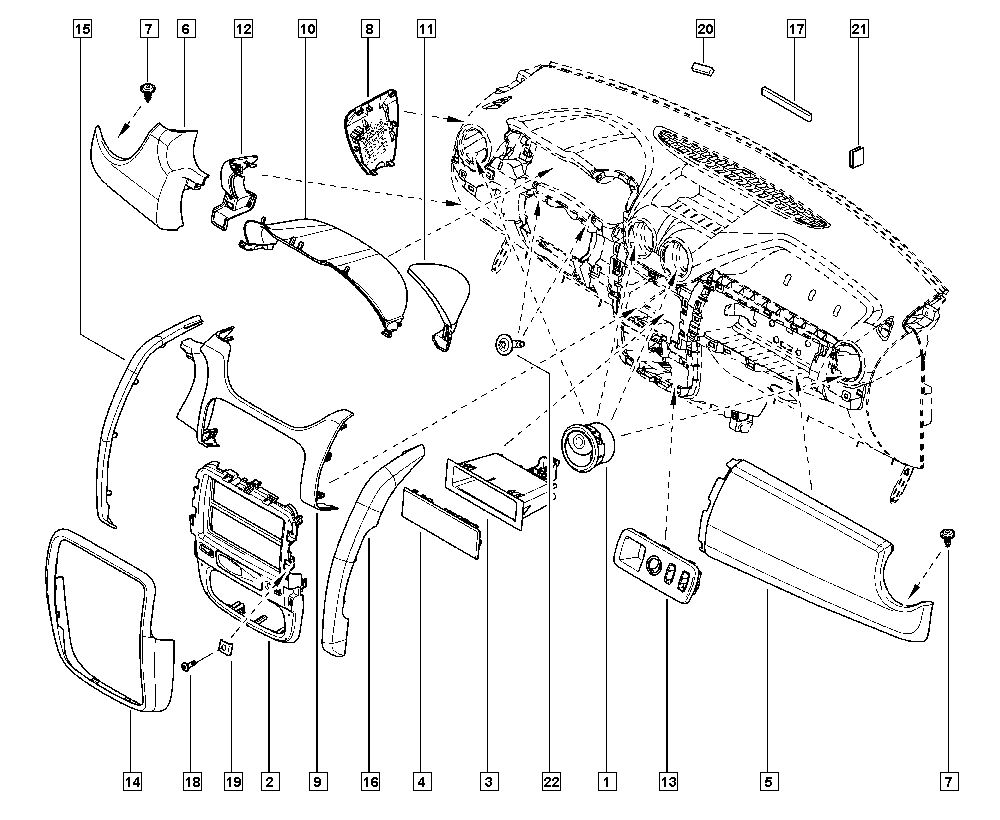 15
7
6
12
10
8
11
20
17
21
14
18
19
2
9
16
4
3
22
1
13
5
7