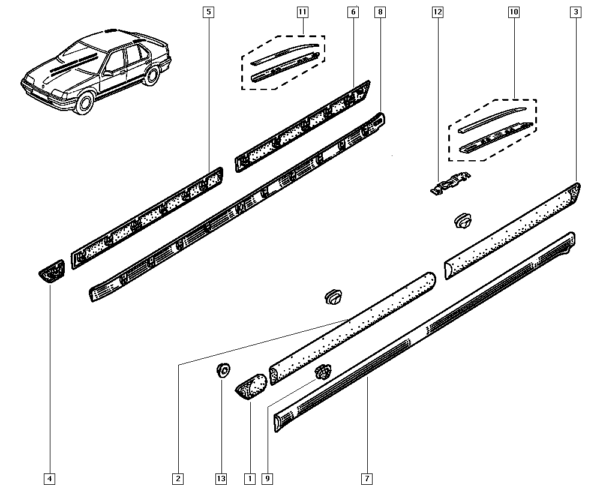 5
11
6
8
12
10
3
4
2
13
1
9
7