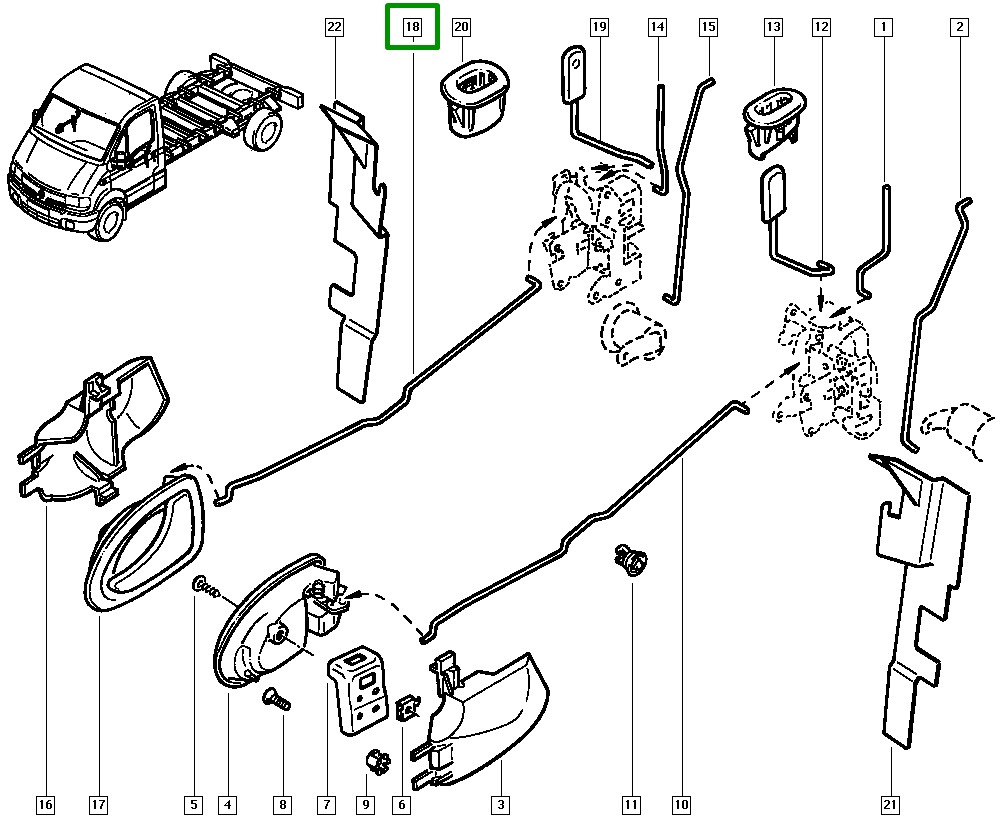 22
18
20
19
14
15
13
12
1
2
16
17
5
4
8
7
9
6
3
11
10
21