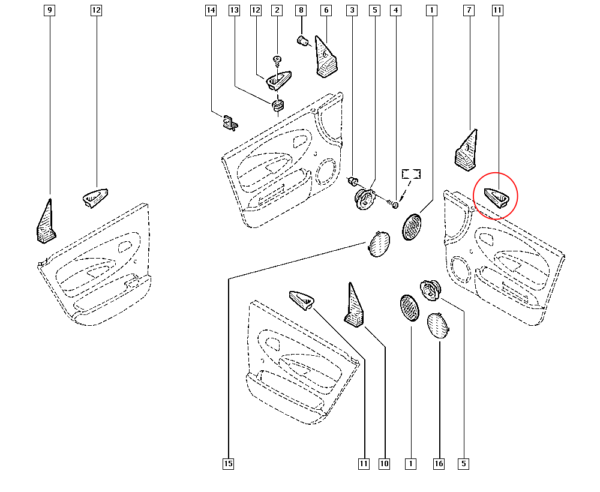 9
12
14
13
12
2
8
6
3
5
4
1
7
11
15
11
10
1
16
5