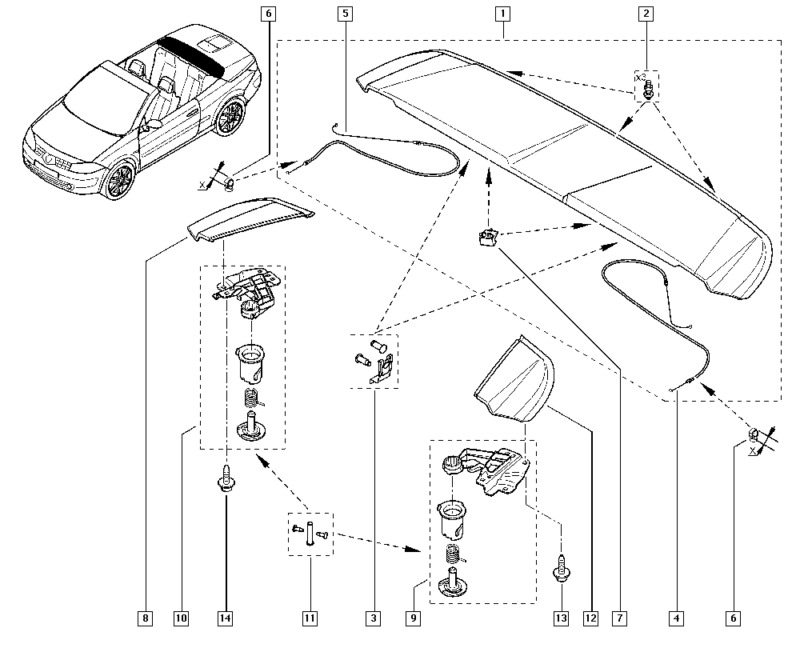 6
5
1
2
X3
X
X
8
10
14
11
3
9
13
12
7
4
6