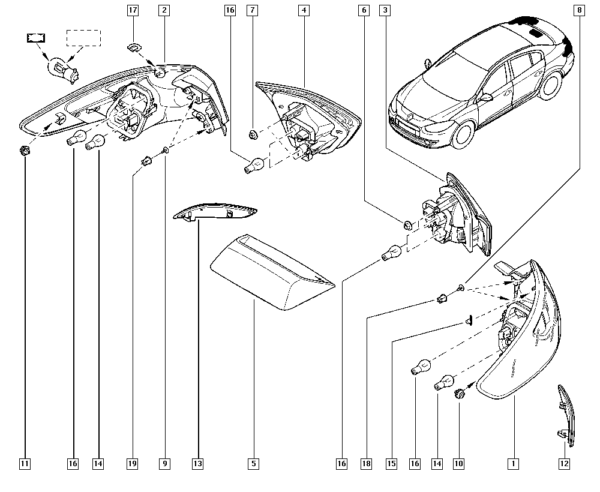 17 2 16 7 4 6 3 8

11 16 14 19 9 13 5 16 18 15 16 14 10 1 12