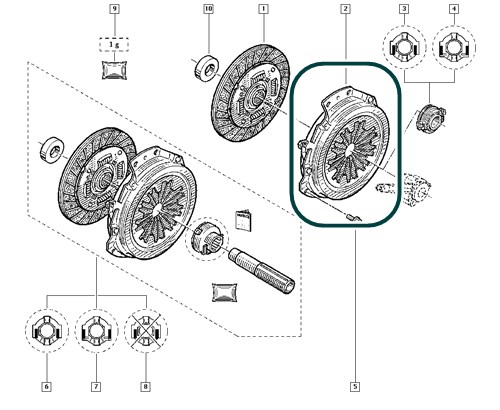 9
10
1
2
3
4
1 g
6
7
8
5