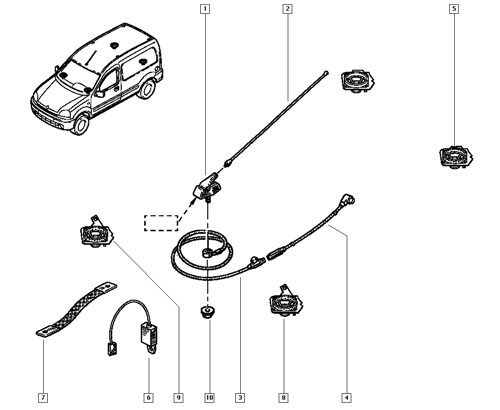 1
2
5
7
6
9
10
3
8
4