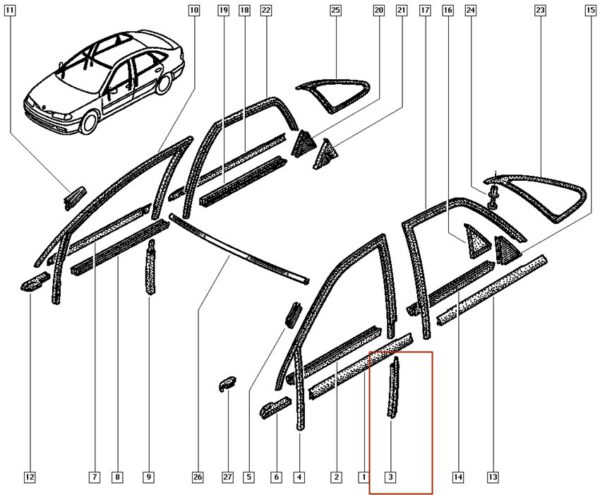 11
10
19
18
22
25
20
21
17
16
24
23
15
12
7
8
9
26
27
5
6
4
2
1
3
14
13