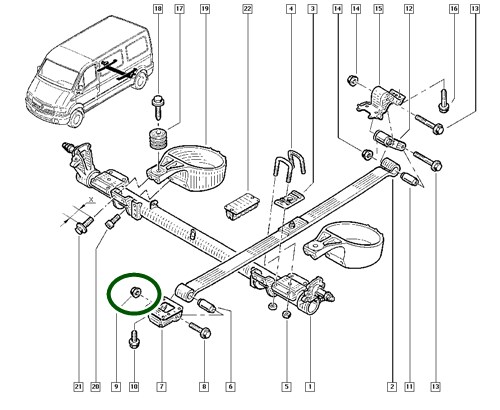 18 17 19 22 4 3 14 14 15 12 16 13

X

21 20 9 10 7 8 6 5 1 2 11 13