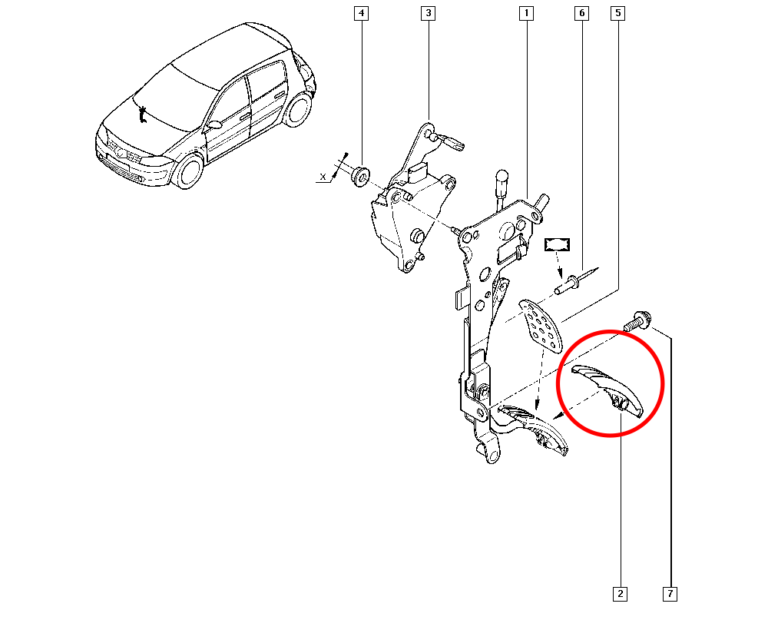 4
3
1
6
5
X
2
7