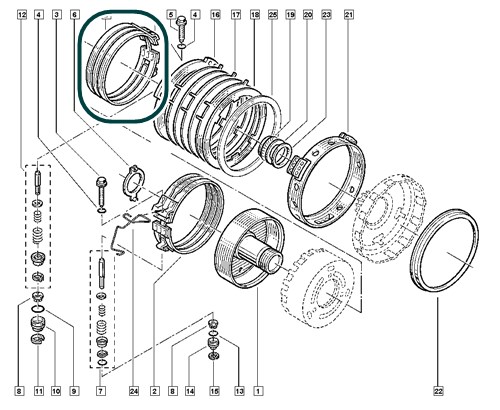 12 4 3 6 5 4 16 17 18 25 19 20 23 21

8 11 10 9 7 24 2 8 14 15 13 1 22