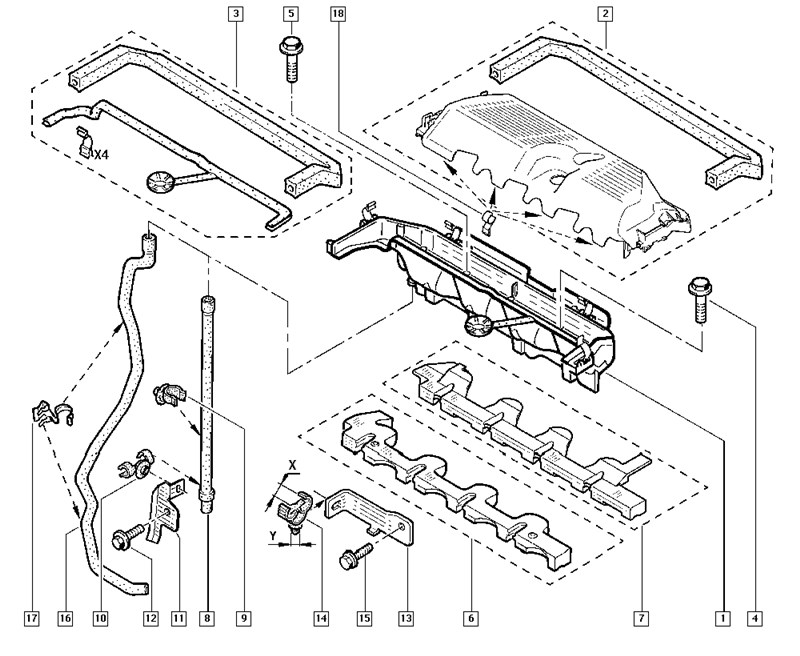 3
5
18
2
X4
X
Y
17
16
10
12
11
8
9
14
15
13
6
7
1
4