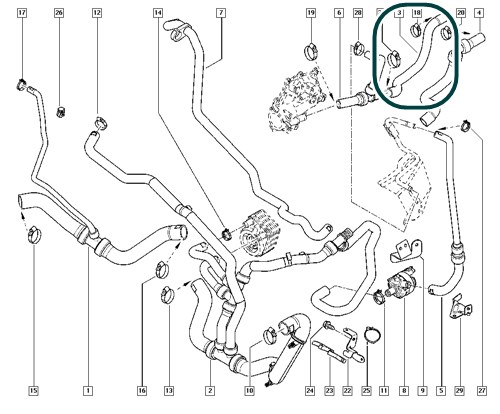 17
26
12
14
7
19
6
28
3
18
20
4
15
1
16
13
2
10
24
23
22
25
11
8
9
5
29
27