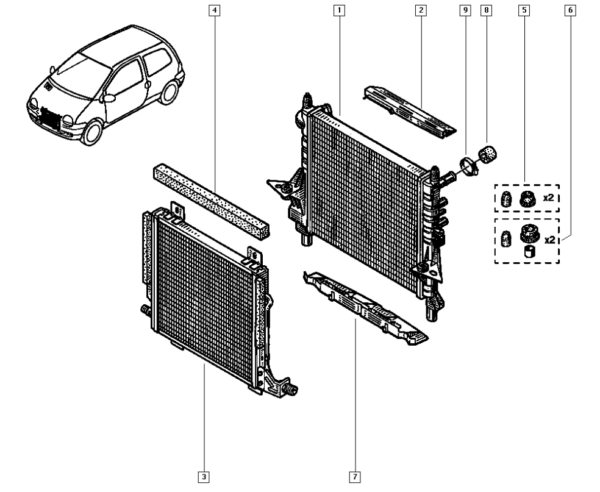 4
1
2
9
8
5
6
x2
x2
3
7