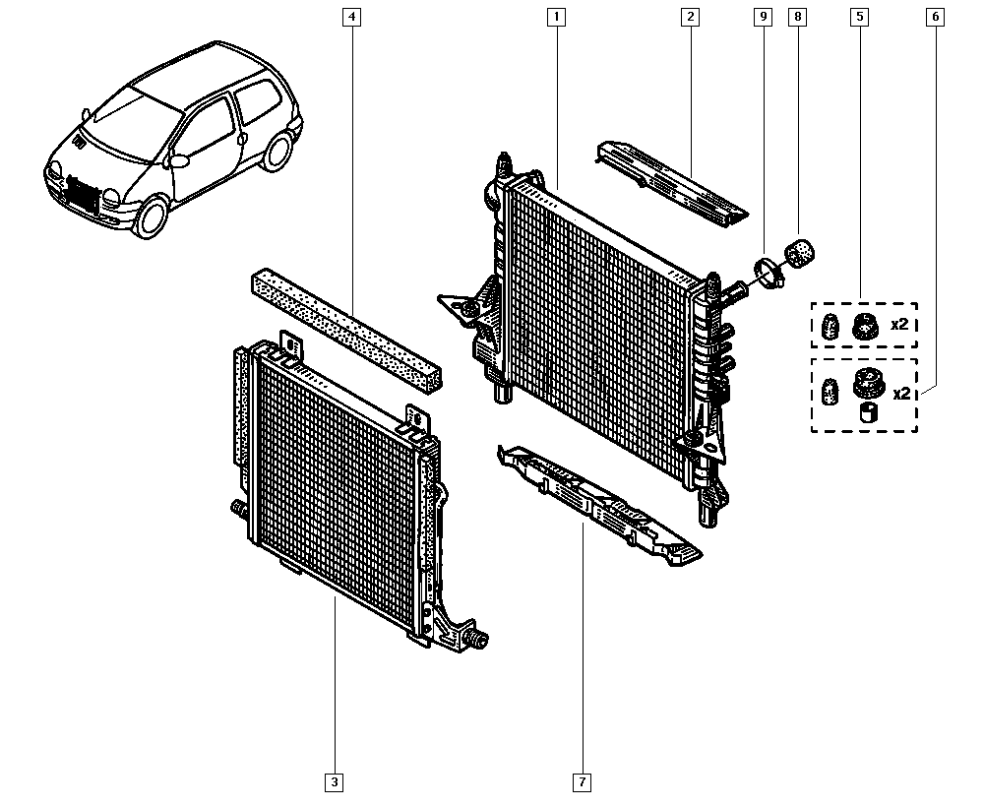 4
1
2
9
8
5
6
x2
x2
3
7