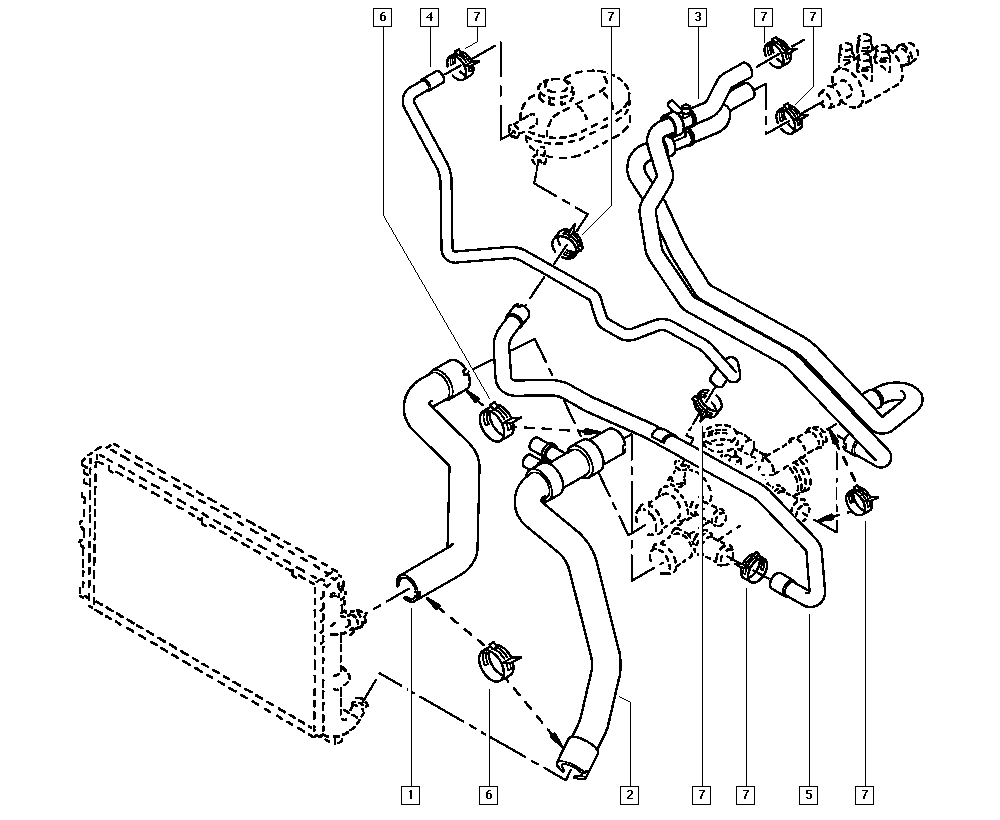 6
4
7
7
3
7
7
1
6
2
7
7
5
7