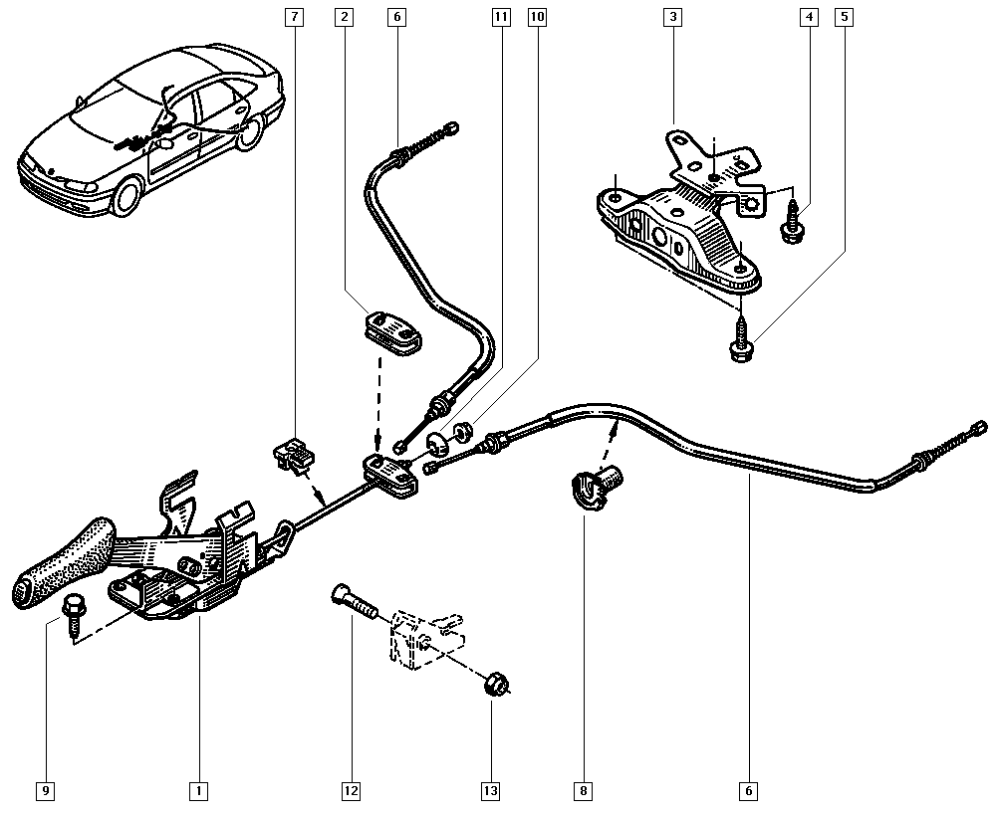 7
2
6
11
10
3
4
5
9
1
12
13
8
6