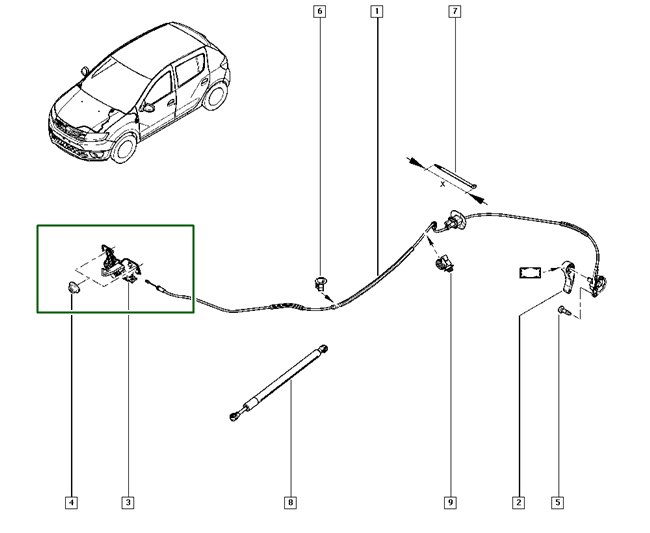 6
1
7
X
4
3
8
9
2
5