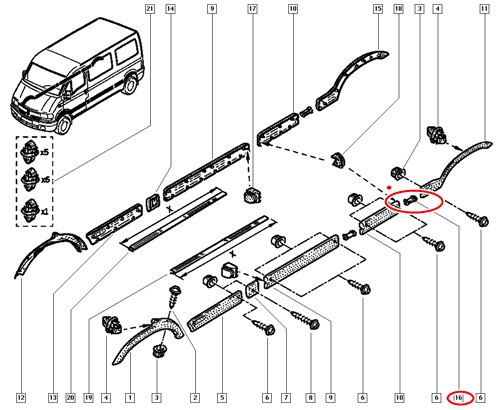 21
14
9
17
10
15
18
3
4
11
x5
x6
x1
X
X
12
13
20
19
4
1
3
2
5
6
7
8
9
6
10
6
16
6