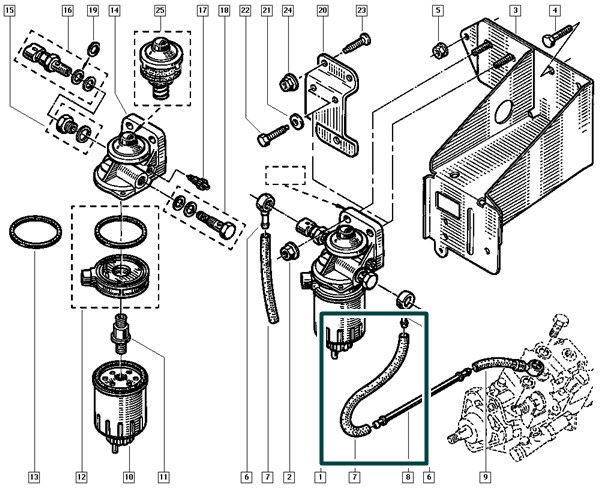 15
16
19
14
25
17
18
22
21
24
20
23
5
3
4
13
12
10
11
6
7
2
1
7
8
6
9