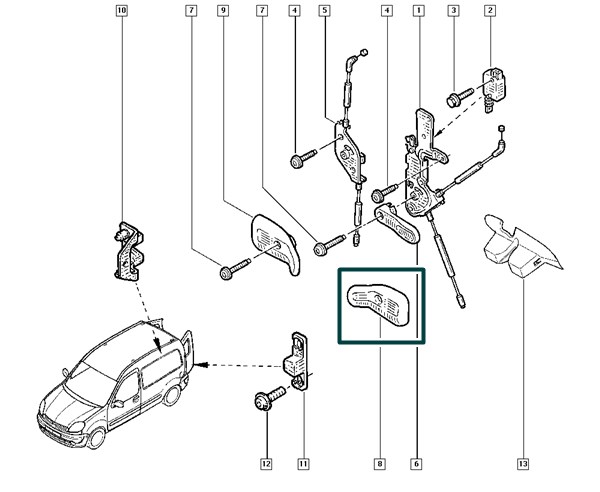 10
7
9
7
4
5
4
1
3
2
12
11
8
6
13