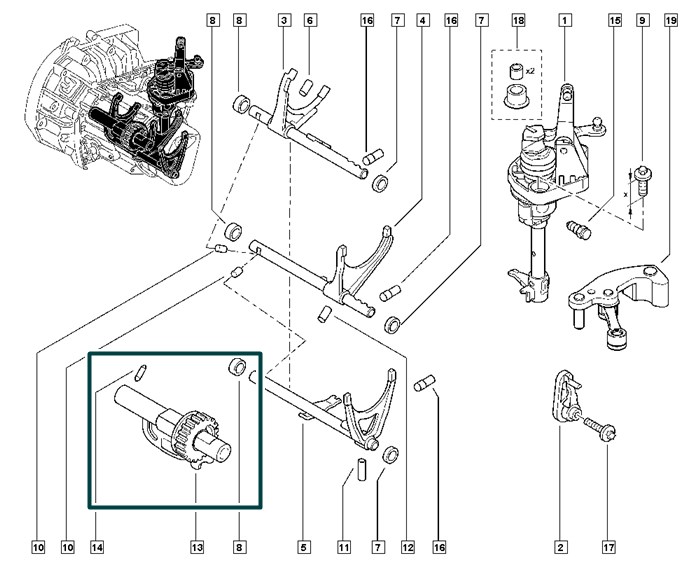 8
8
3
6
16
7
4
16
7
18
1
15
9
19
x2
x
10
10
14
13
8
5
11
7
12
16
2
17