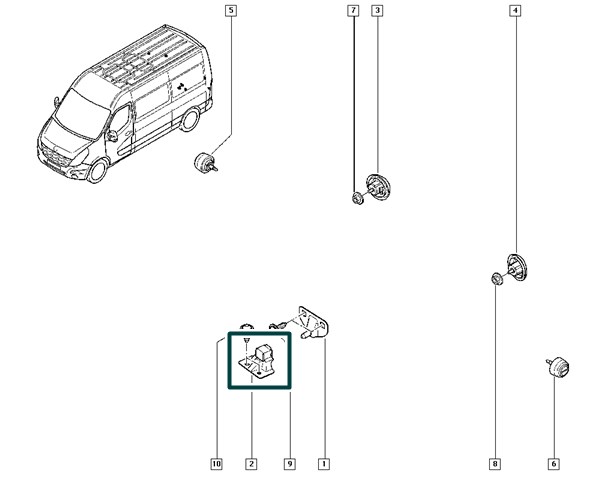 5
7
3
4
10
2
9
1
8
6