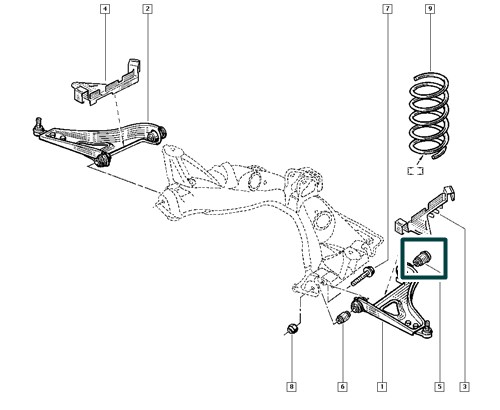 4
2
7
9
8
6
1
5
3