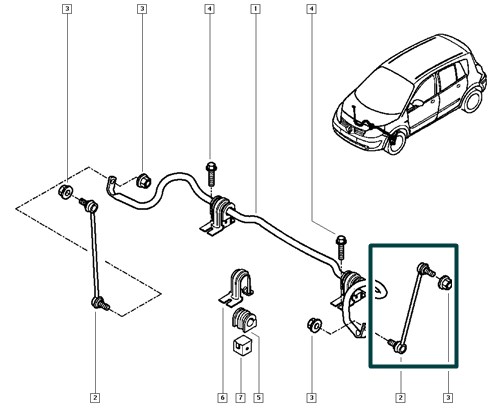 3
3
4
1
4
2
6
7
5
3
2
3