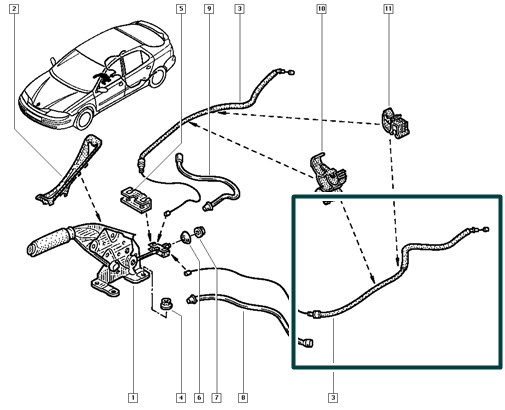 2
5
9
3
10
11
1
4
6
7
8
3