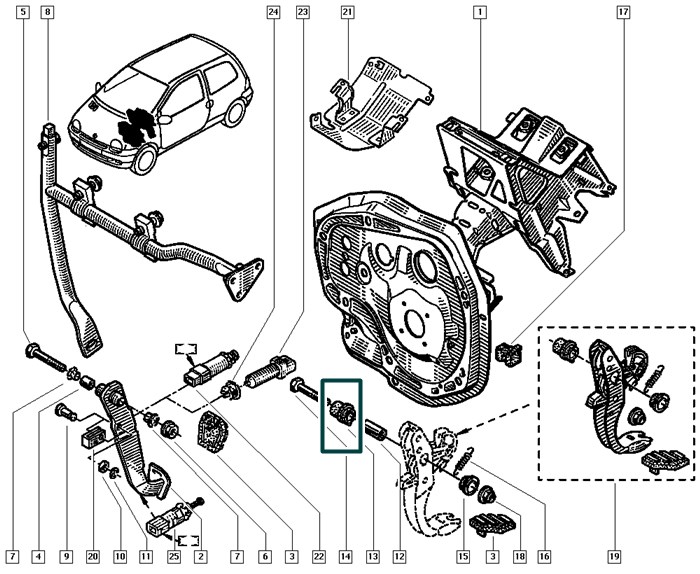 5
8
24
23
21
1
17
7
4
9
20
10
11
25
2
7
6
3
22
14
13
12
15
3
18
16
19